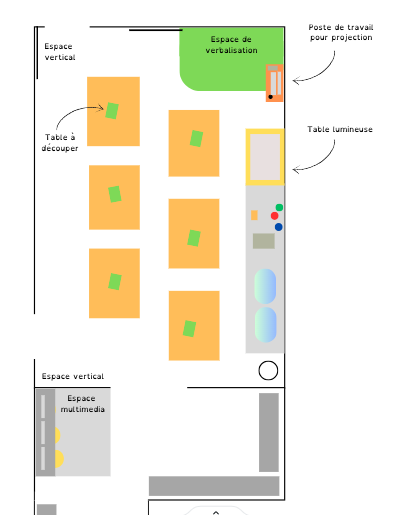 Espace vertical

Espace de verbalisation

Poste de travail pour projection

Table à découper

Table lumineuse

Espace vertical

Espace multimedia